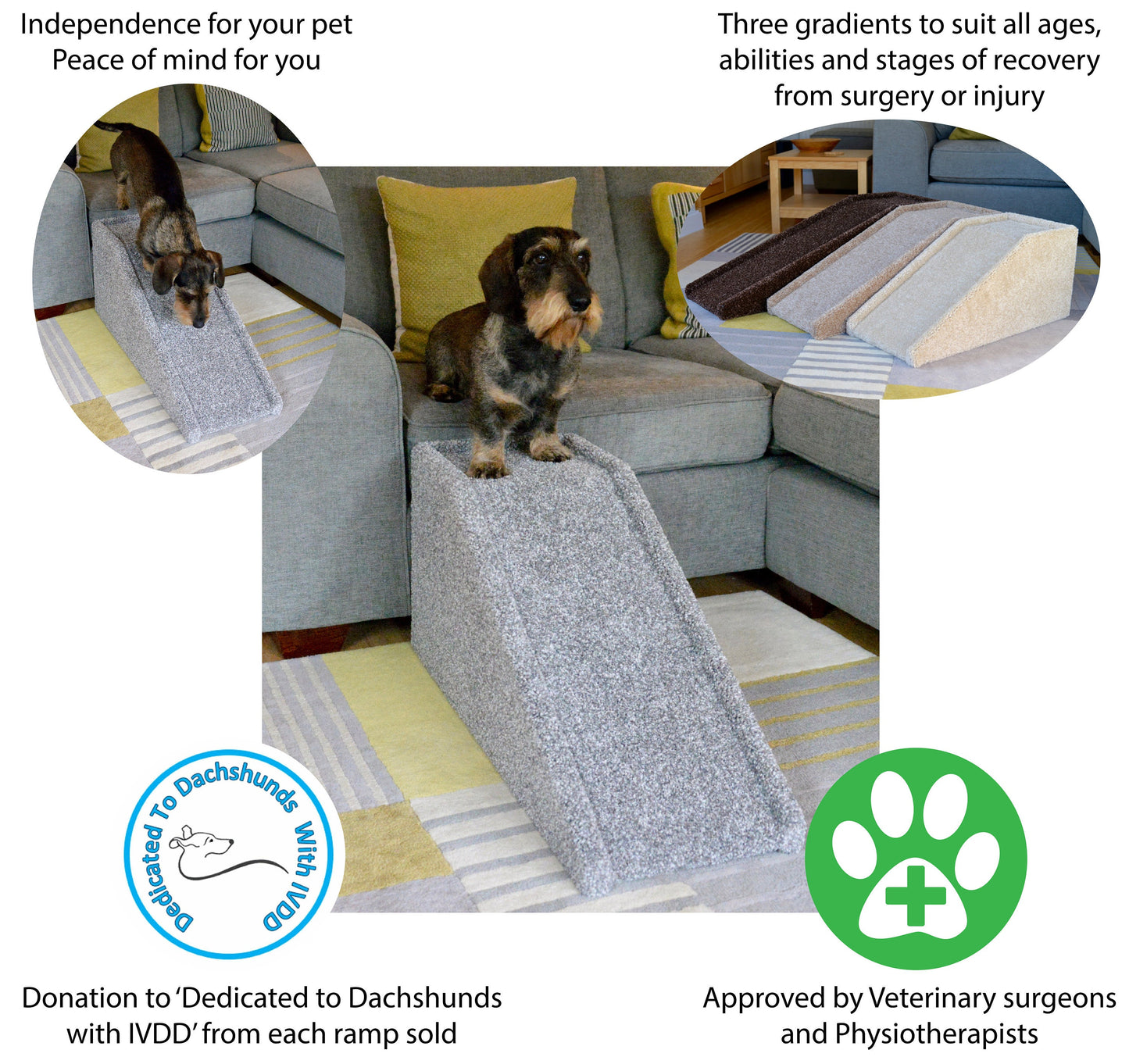 Independence for your pet
Peace of mind for you

Three gradients to suit all ages, abilities and stages of recovery from surgery or injury

Dedicated To Dachshunds With IVDD

Donation to 'Dedicated to Dachshunds with IVDD' from each ramp sold

Approved by Veterinary surgeons and Physiotherapists